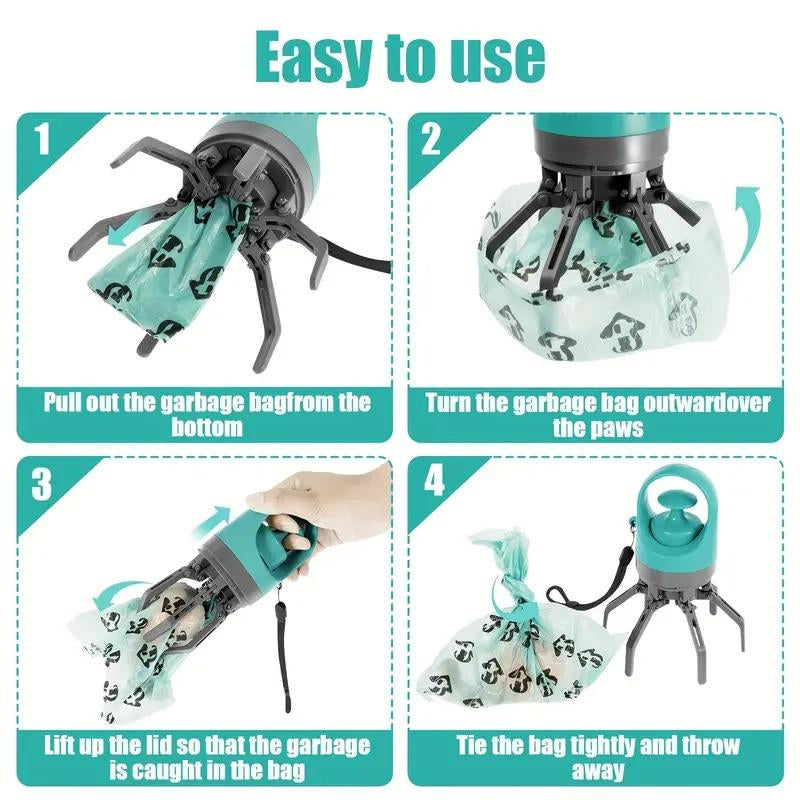 Easy to use

1

Pull out the garbage bagfrom the bottom

2

Turn the garbage bag outwardover the paws

3

Lift up the lid so that the garbage is caught in the bag

4

Tie the bag tightly and throw away